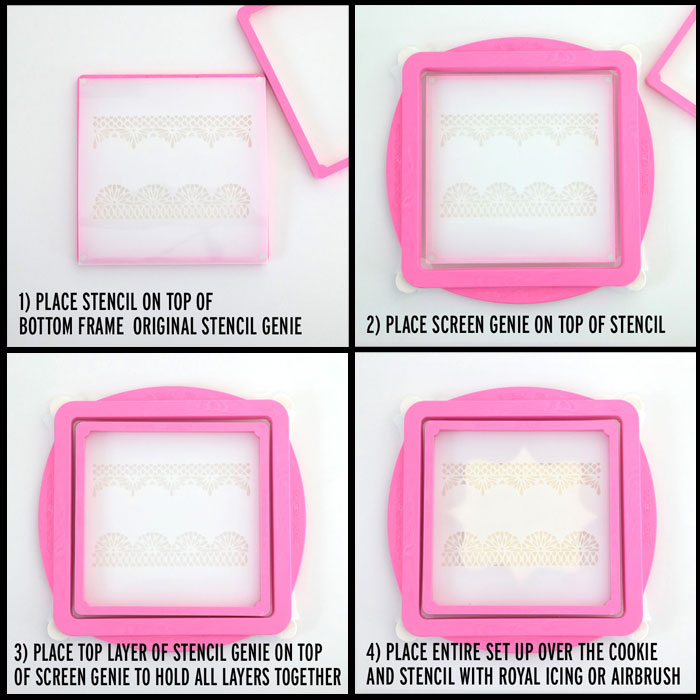 1) PLACE STENCIL ON TOP OF BOTTOM FRAME ORIGINAL STENCIL GENIE

2) PLACE SCREEN GENIE ON TOP OF STENCIL

3) PLACE TOP LAYER OF STENCIL GENIE ON TOP OF SCREEN GENIE TO HOLD ALL LAYERS TOGETHER

4) PLACE ENTIRE SET UP OVER THE COOKIE AND STENCIL WITH ROYAL ICING OR AIRBRUSH